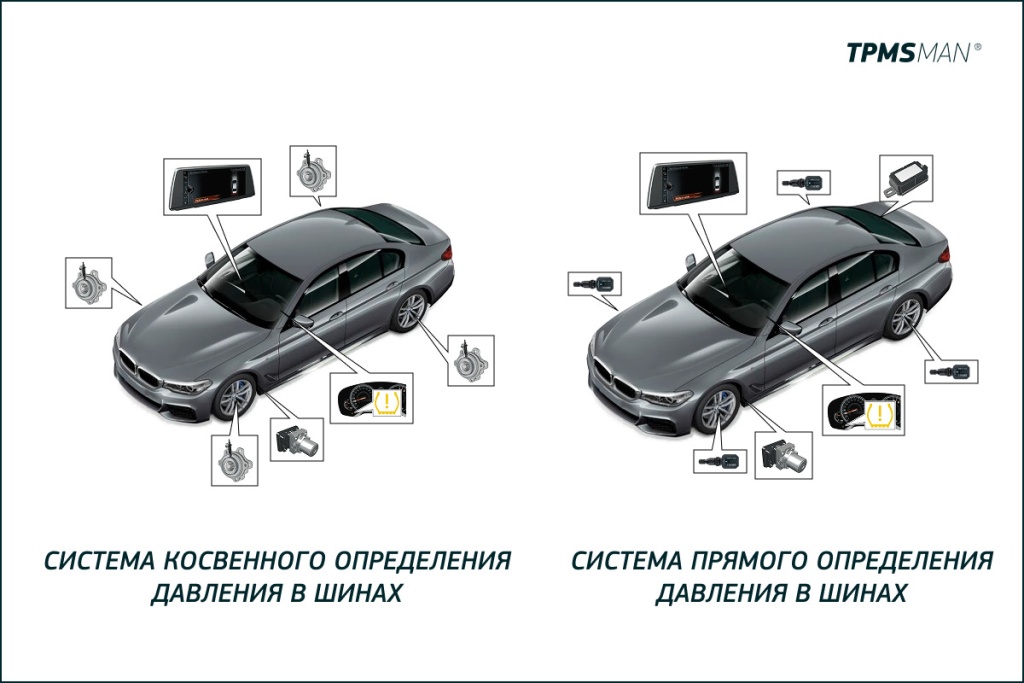 TPMSMAN®

СИСТЕМА КОСВЕННОГО ОПРЕДЕЛЕНИЯ ДАВЛЕНИЯ В ШИНАХ

СИСТЕМА ПРЯМОГО ОПРЕДЕЛЕНИЯ ДАВЛЕНИЯ В ШИНАХ